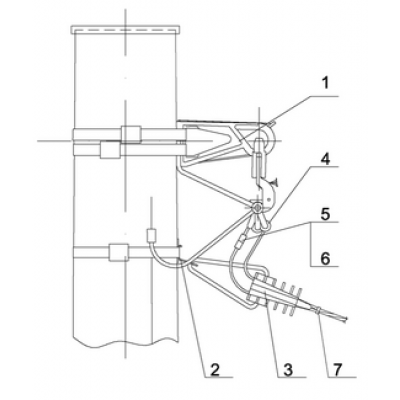 1
4
5
6
2
3
7